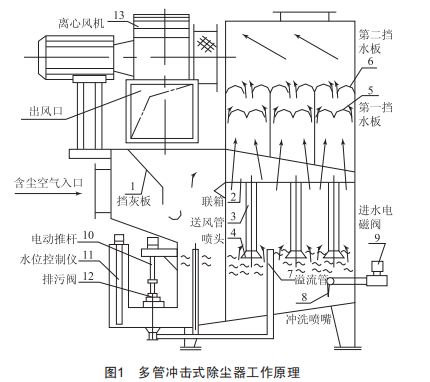 离心风机
13
第二挡水板
6
5
第一挡水板
出风口
含尘空气入口
1
挡灰板
联箱
2
送风管
3
喷头
4
进水电磁阀
9
电动推杆
10
水位控制仪
11
排污阀
12
7
溢流管
8
冲洗喷嘴

图1　多管冲击式除尘器工作原理